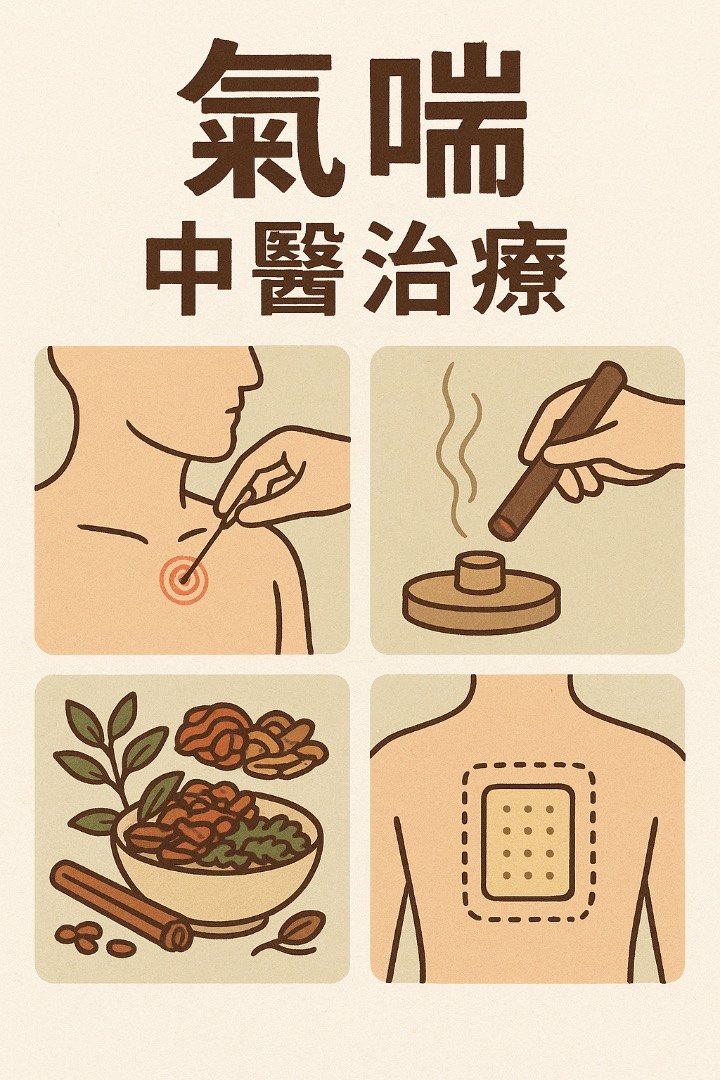 氣喘
中醫治療